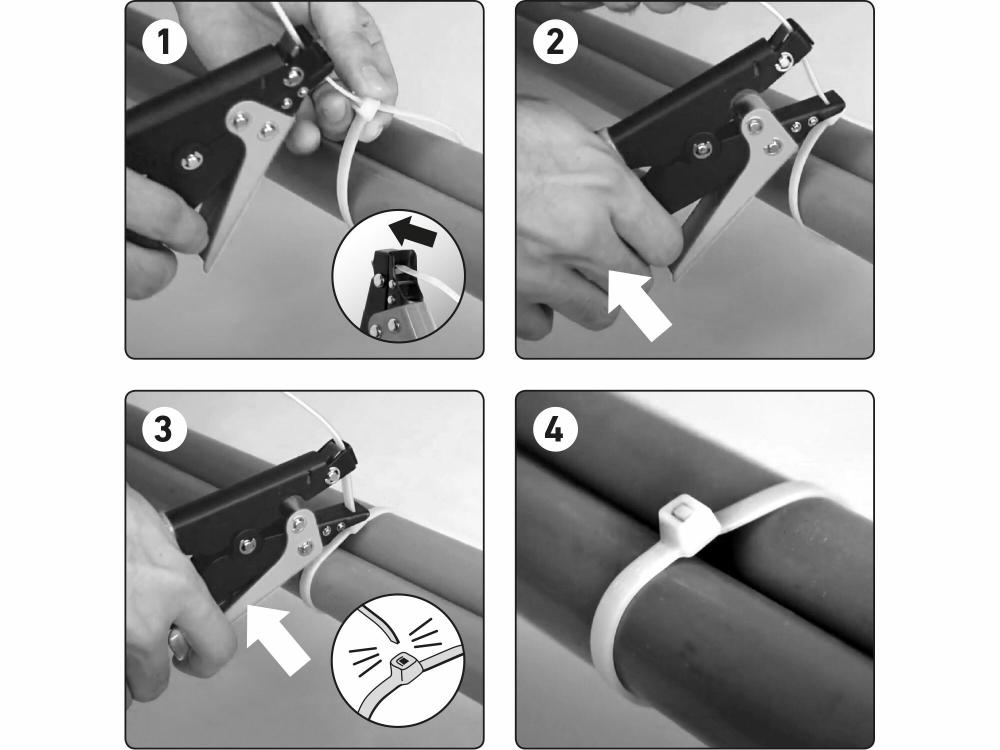 1

2

3

4