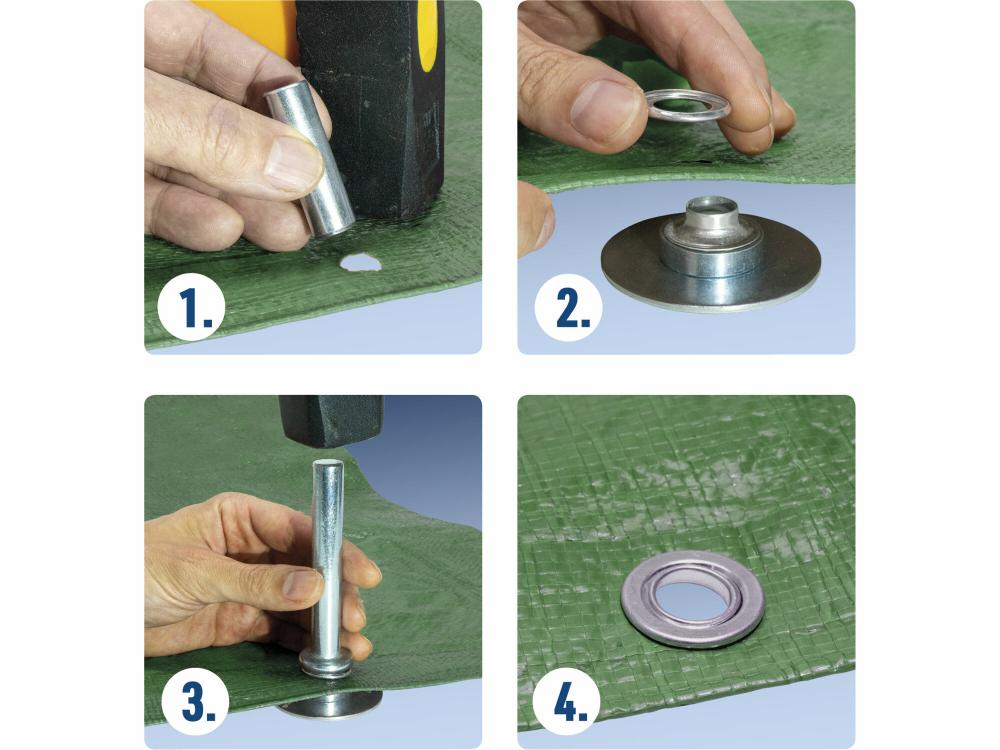 1.

2.

3.

4.