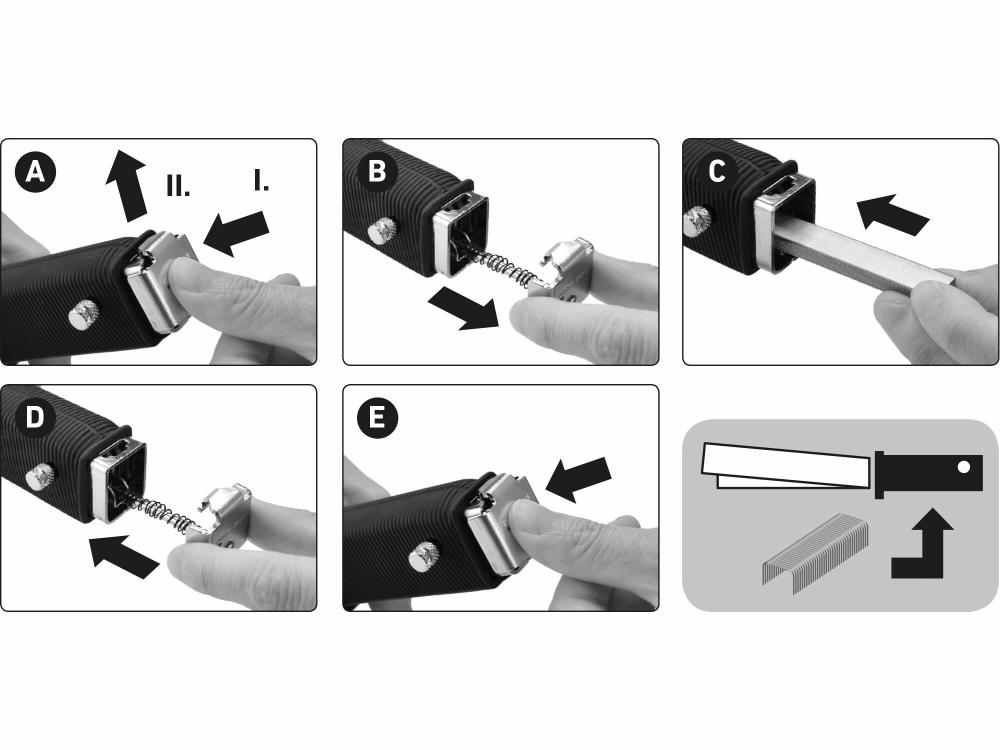 A
II.
I.
B
C
D
E