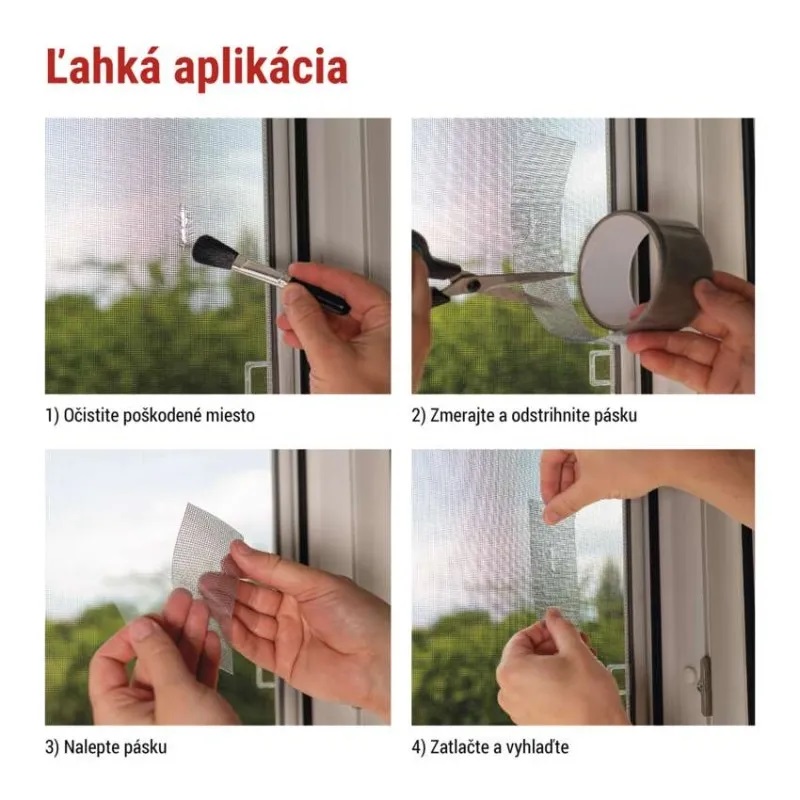 Ľahká aplikácia

1) Očistite poškodené miesto

2) Zmerajte a odstrihnite pásku

3) Nalepte pásku

4) Zatlačte a vyhlaďte