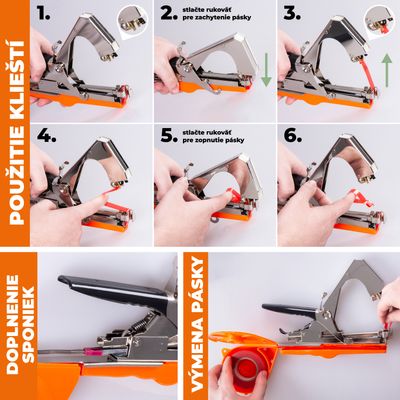 POUŽITIE KLIEŠTÍ

1.

2. stlačte rukoväť pre zachytenie pásky

3.

4.

5. stlačte rukoväť pre zopnutie pásky

6.

DOPLNENIE SPONIEK

VÝMENA PÁSKY