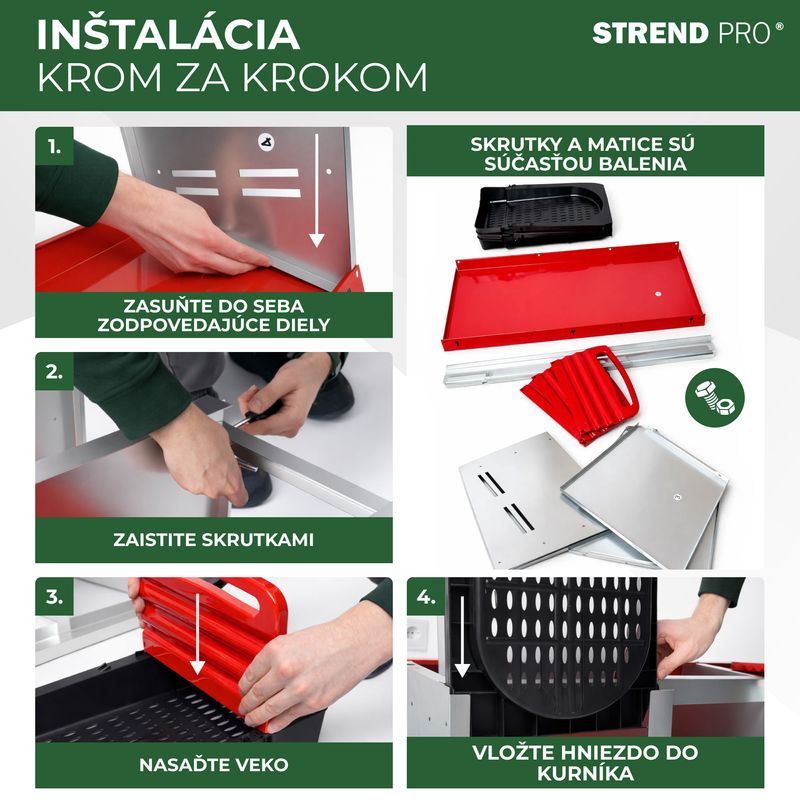 INŠTALÁCIA
KROM ZA KROKOM

STREND PRO®

1.

ZASUŇTE DO SEBA ZODPOVEDAJÚCE DIELY

SKRUTKY A MATICE SÚ SÚČASŤOU BALENIA

2.

ZAISTITE SKRUTKAMI

3.

NASAĎTE VEKO

4.

VLOŽTE HNIEZDO DO KURNÍKA